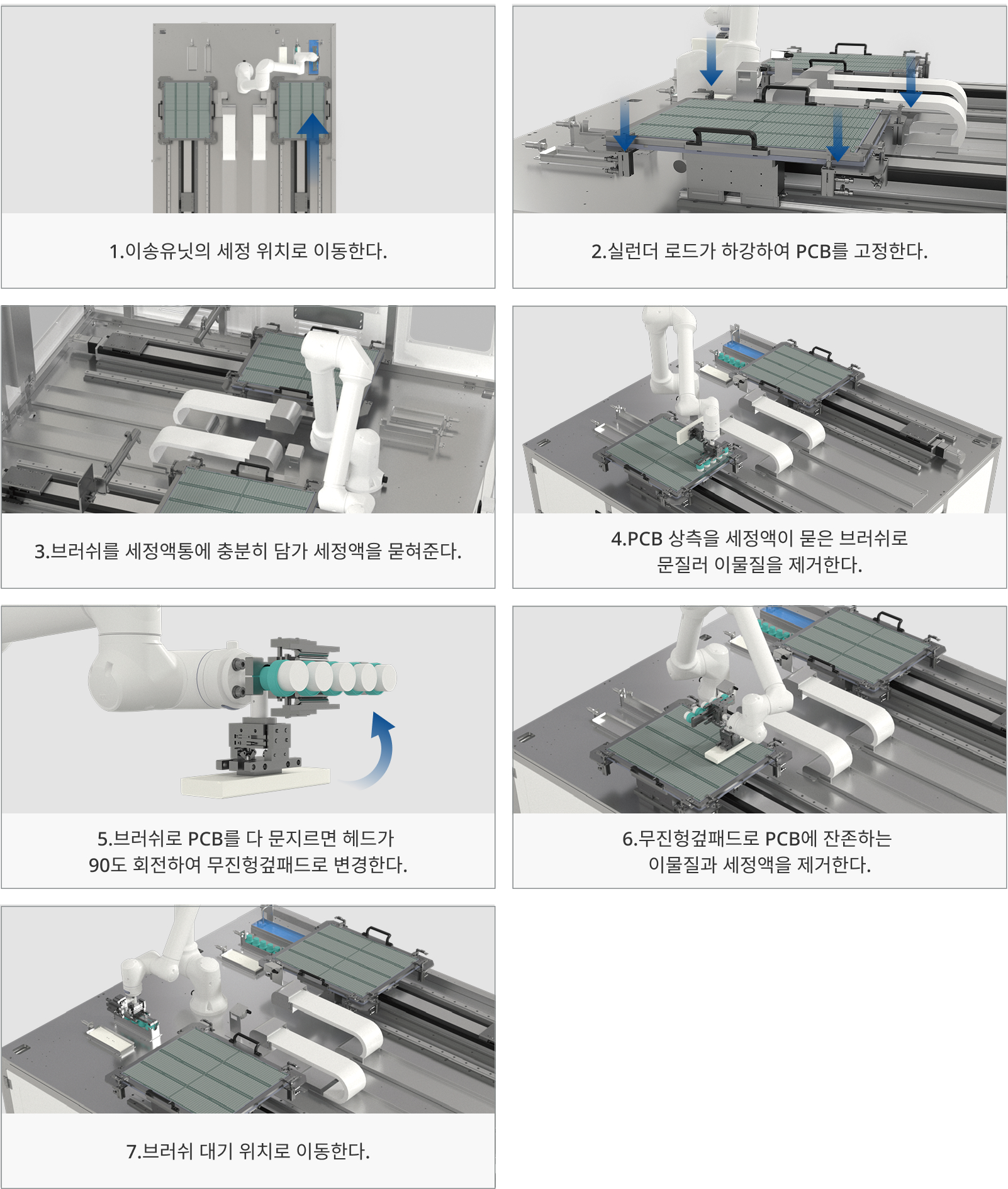 1.이송유닛의 세정 위치로 이동한다.

2.실린더 로드가 하강하여 PCB를 고정한다.

3.브러쉬를 세정액통에 충분히 담가 세정액을 묻혀준다.

4.PCB 상측을 세정액이 묻은 브러쉬로 문질러 이물질을 제거한다.

5.브러쉬로 PCB를 다 문지르면 헤드가 90도 회전하여 무진헝겊패드로 변경한다.

6.무진헝겊패드로 PCB에 잔존하는 이물질과 세정액을 제거한다.

7.브러쉬 대기 위치로 이동한다.