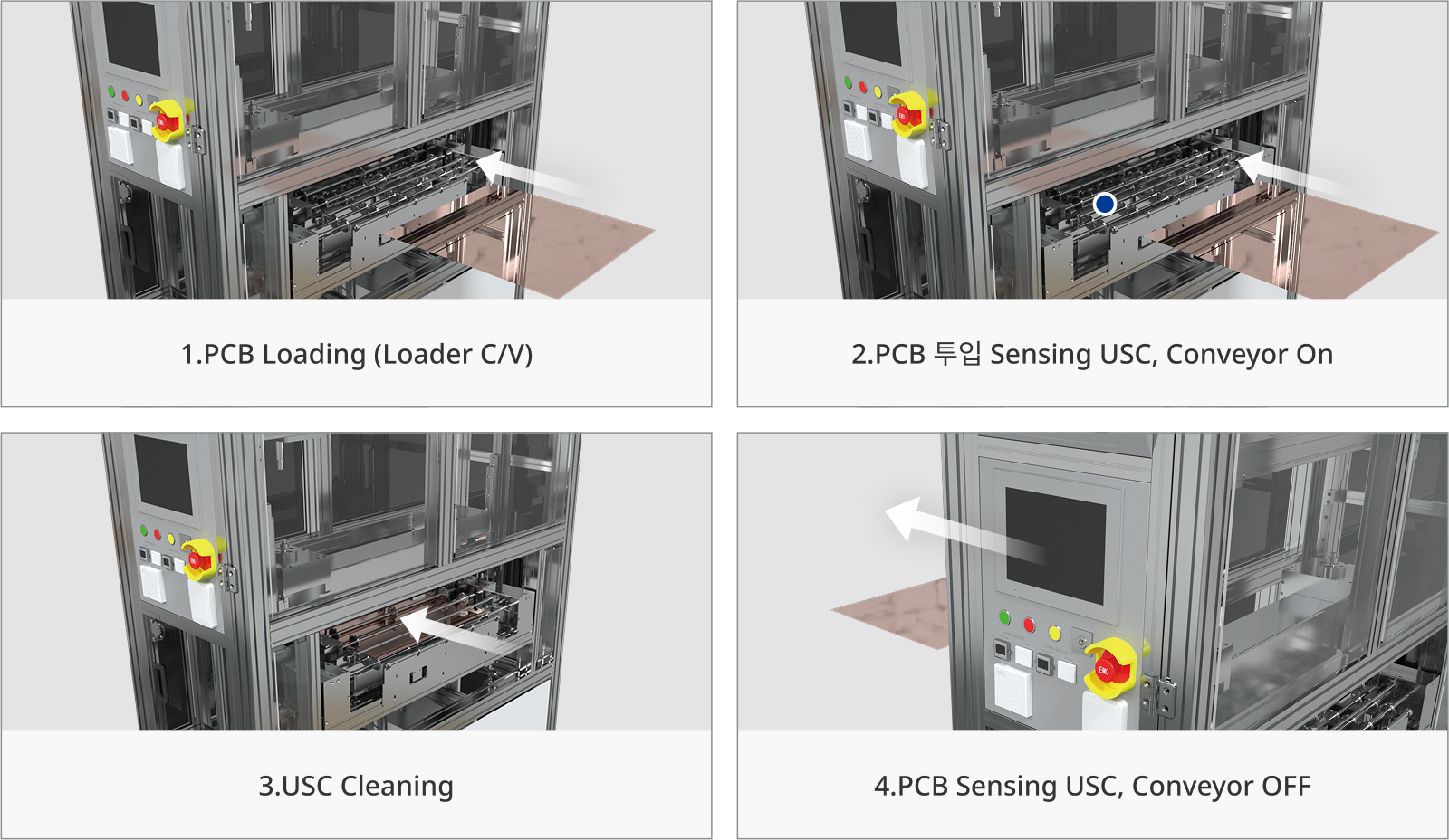 1.PCB Loading (Loader C/V)

2.PCB 투입 Sensing USC, Conveyor On

3.USC Cleaning

4.PCB Sensing USC, Conveyor OFF