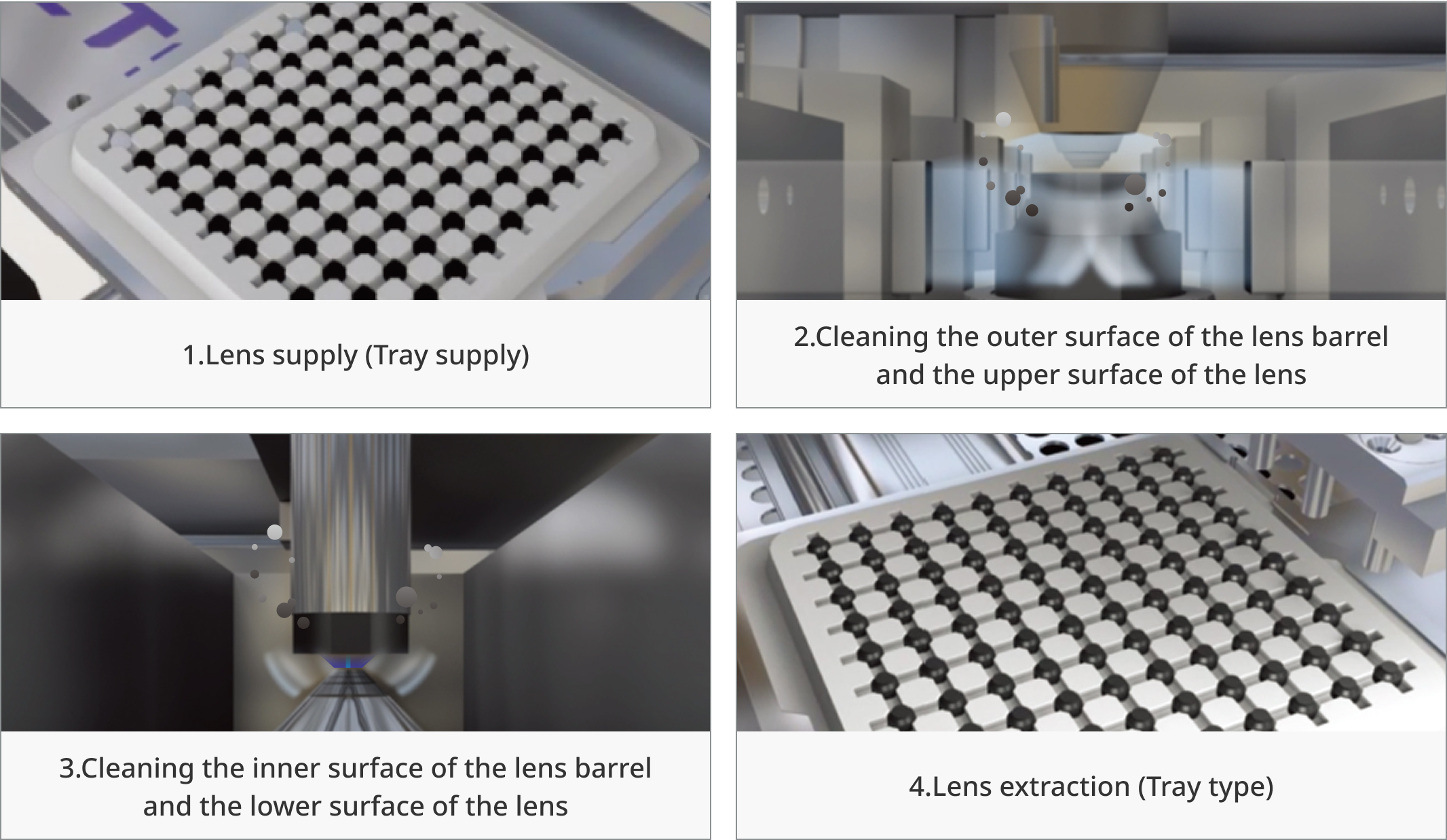 1.Lens supply (Tray supply)

2.Cleaning the outer surface of the lens barrel and the upper surface of the lens

3.Cleaning the inner surface of the lens barrel and the lower surface of the lens

4.Lens extraction (Tray type)