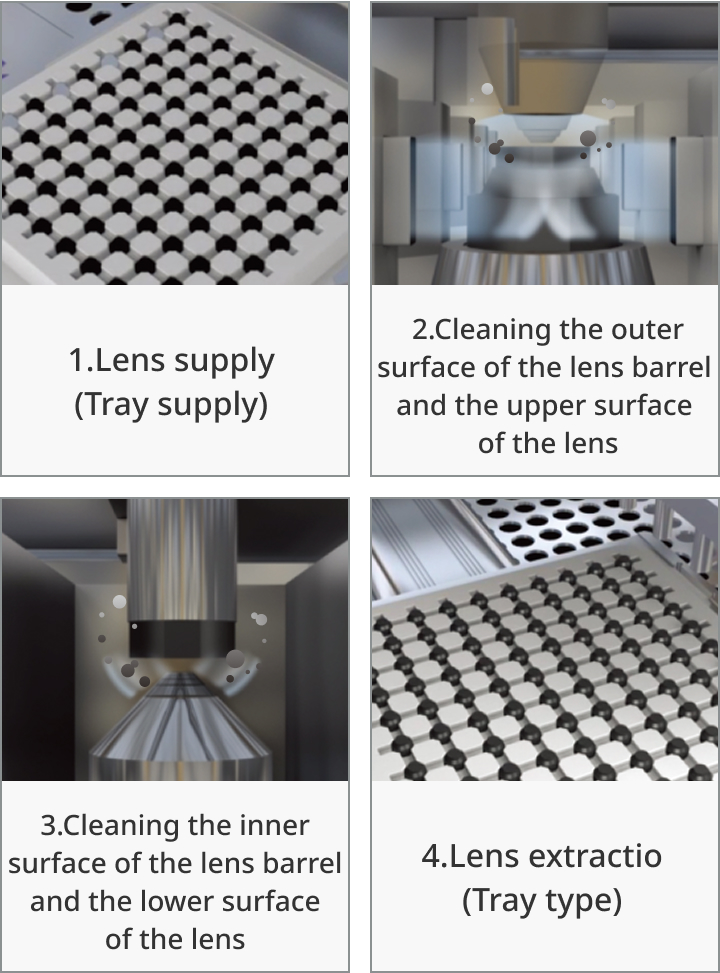 1.Lens supply
(Tray supply)

2.Cleaning the outer surface of the lens barrel and the upper surface of the lens

3.Cleaning the inner surface of the lens barrel and the lower surface of the lens

4.Lens extractio
(Tray type)