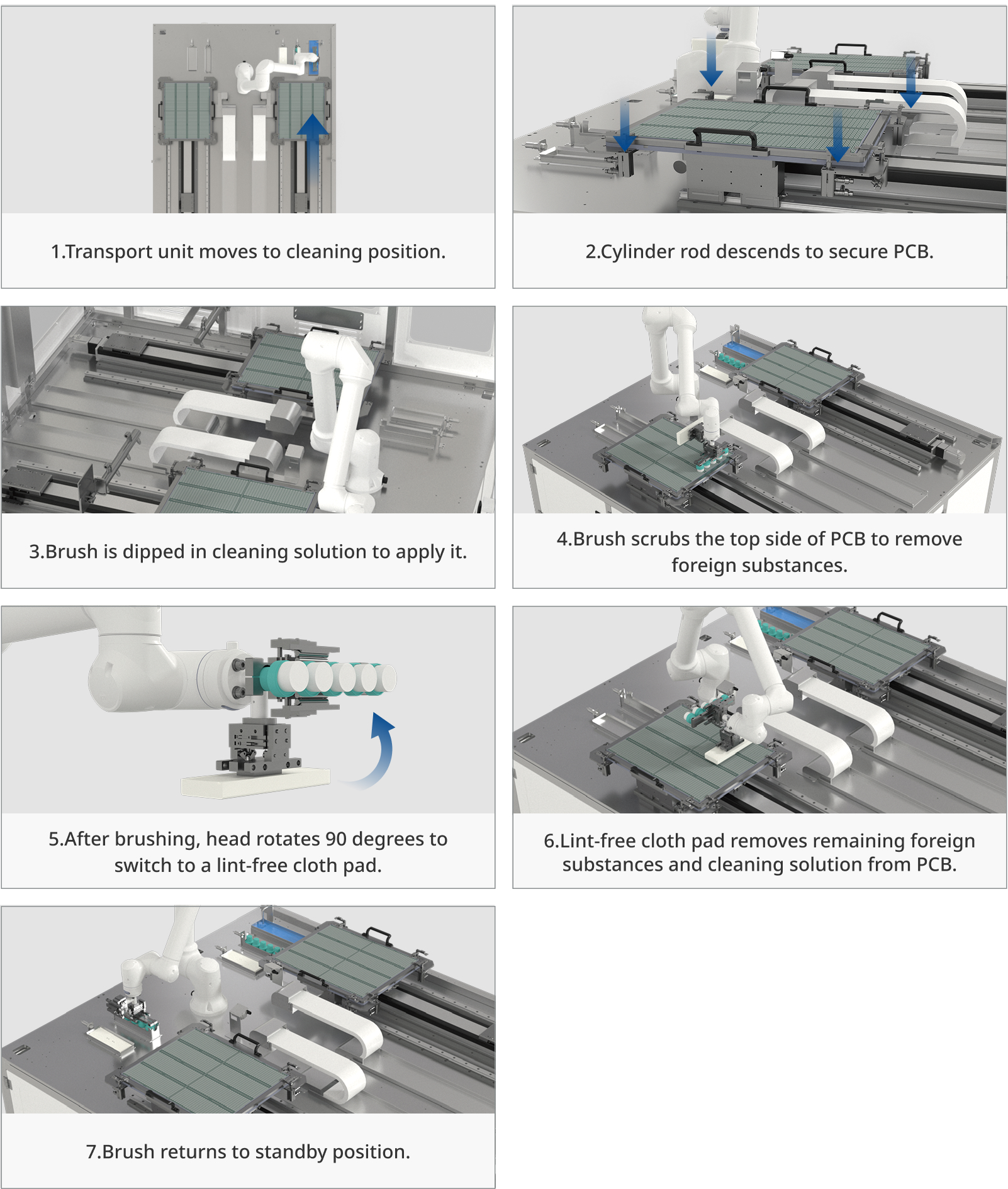 1.Transport unit moves to cleaning position.

2.Cylinder rod descends to secure PCB.

3.Brush is dipped in cleaning solution to apply it.

4.Brush scrubs the top side of PCB to remove foreign substances.

5.After brushing, head rotates 90 degrees to switch to a lint-free cloth pad.

6.Lint-free cloth pad removes remaining foreign substances and cleaning solution from PCB.

7.Brush returns to standby position.