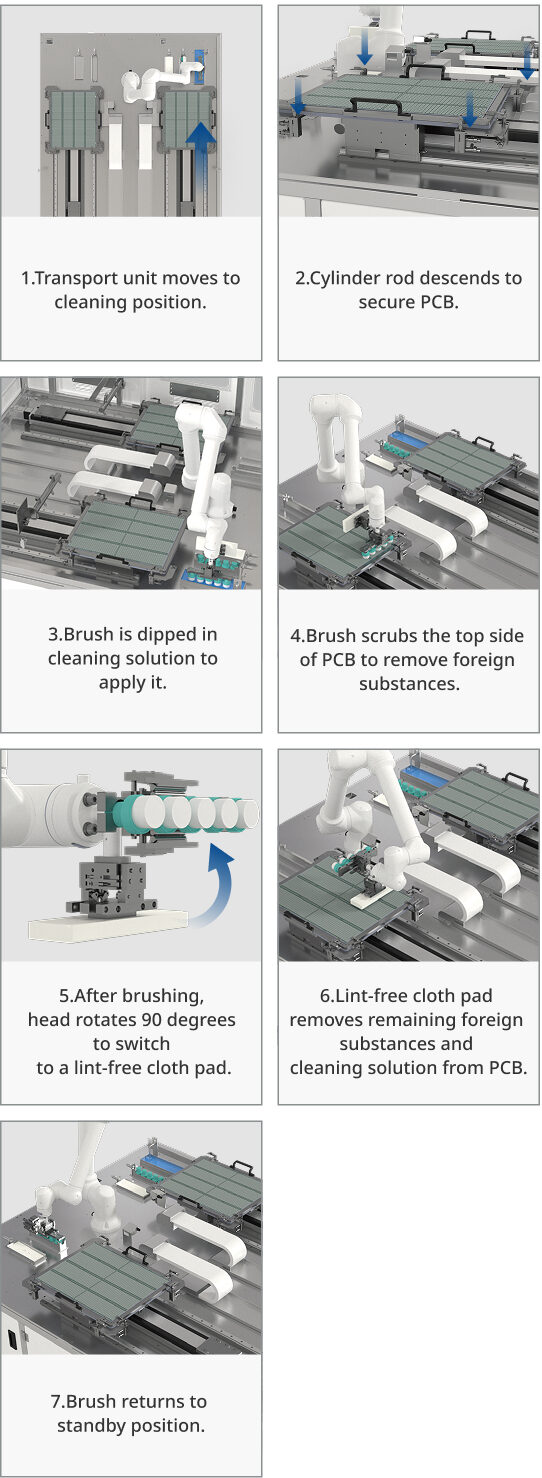 1.Transport unit moves to cleaning position.

2.Cylinder rod descends to secure PCB.

3.Brush is dipped in cleaning solution to apply it.

4.Brush scrubs the top side of PCB to remove foreign substances.

5.After brushing, head rotates 90 degrees to switch to a lint-free cloth pad.

6.Lint-free cloth pad removes remaining foreign substances and cleaning solution from PCB.

7.Brush returns to standby position.