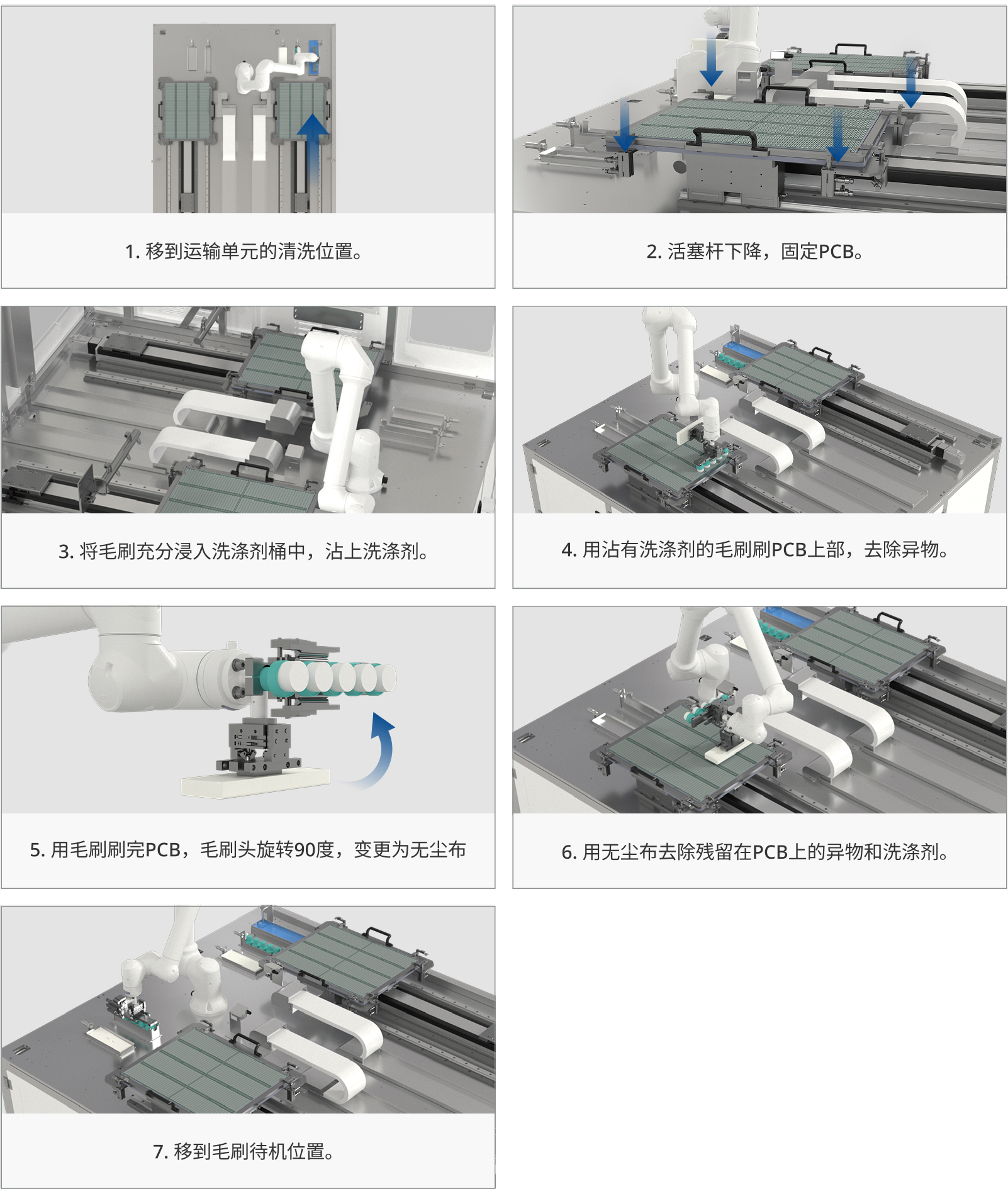 1. 移到运输单元的清洗位置。

2. 活塞杆下降，固定PCB。

3. 将毛刷充分浸入洗涤剂桶中，沾上洗涤剂。

4. 用沾有洗涤剂的毛刷刷PCB上部，去除异物。

5. 用毛刷刷完PCB，毛刷头旋转90度，变更为无尘布

6. 用无尘布去除残留在PCB上的异物和洗涤剂。

7. 移到毛刷待机位置。